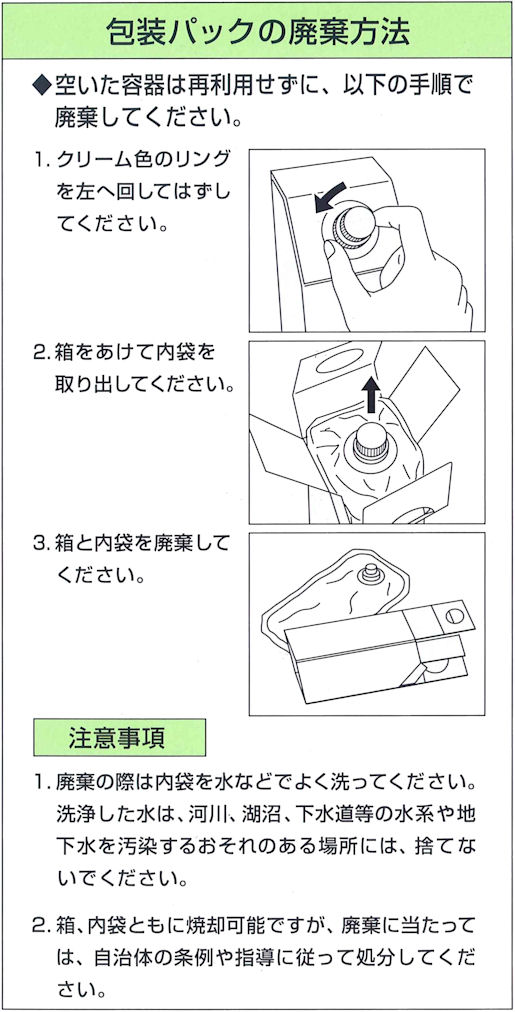 包装パックの廃棄方法

◆空いた容器は再利用せずに、以下の手順で廃棄してください。

1. クリーム色のリングを左へ回してはずしてください。

2. 箱をあけて内袋を取り出してください。

3. 箱と内袋を廃棄してください。

注意事項

1. 廃棄の際は内袋を水などでよく洗ってください。洗浄した水は、河川、湖沼、下水道等の水系や地下水を汚染するおそれのある場所には、捨てないでください。

2. 箱、内袋ともに焼却可能ですが、廃棄に当たっては、自治体の条例や指導に従って処分してください。