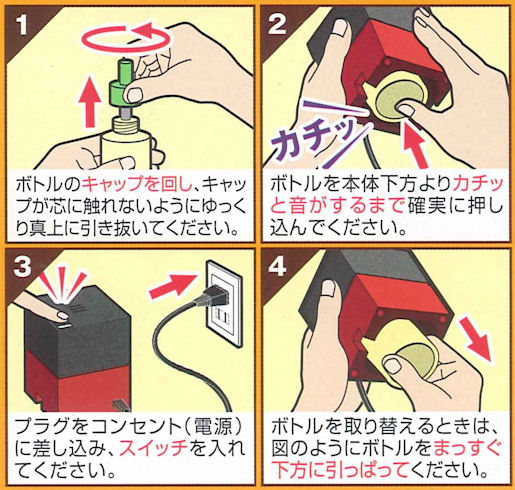 1

ボトルのキャップを回し、キャップが芯に触れないようにゆっくり真上に引き抜いてください。

2

カチッ

ボトルを本体下方よりカチッと音がするまで確実に押し込んでください。

3

プラグをコンセント（電源）に差し込み、スイッチを入れてください。

4

ボトルを取り替えるときは、図のようにボトルをまっすぐ下方に引っぱってください。